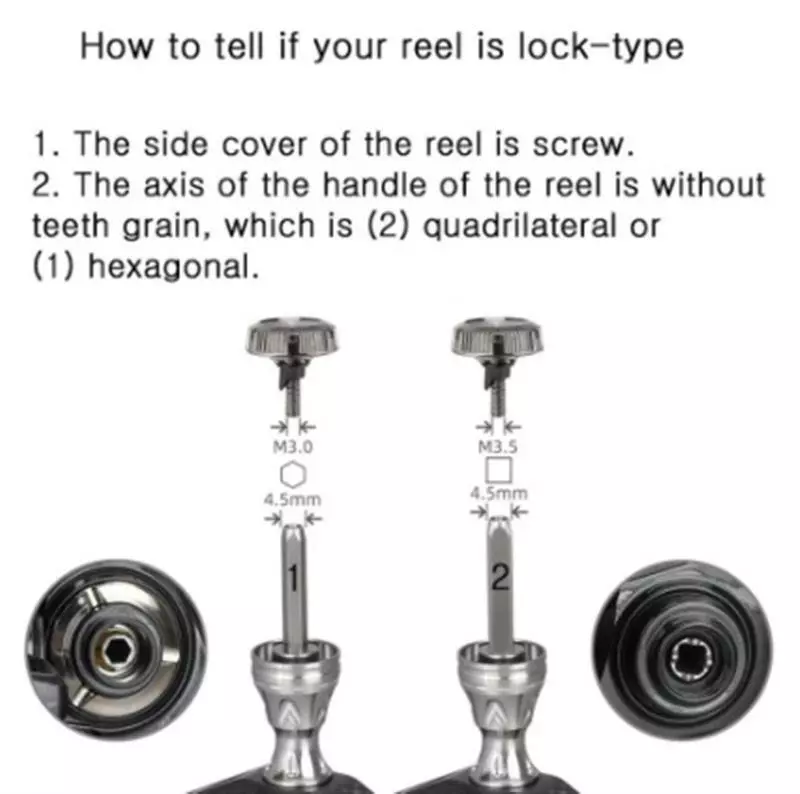 How to tell if your reel is lock-type

1. The side cover of the reel is screw.
2. The axis of the handle of the reel is without teeth grain, which is (2) quadrilateral or (1) hexagonal.

M3.0
4.5mm
1

M3.5
4.5mm
2